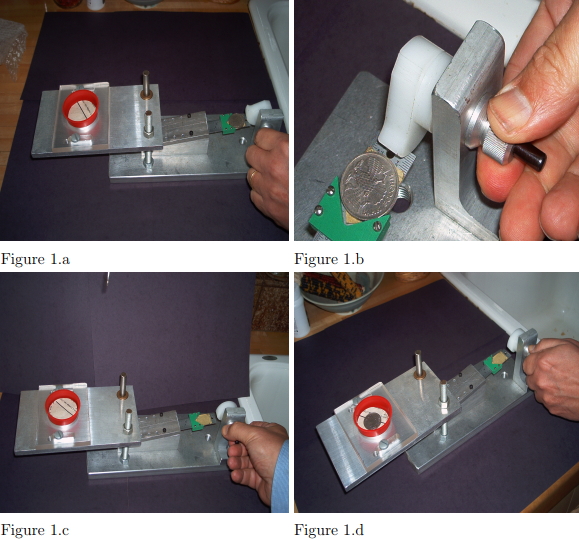 Figure 1.a

Figure 1.b

Figure 1.c

Figure 1.d